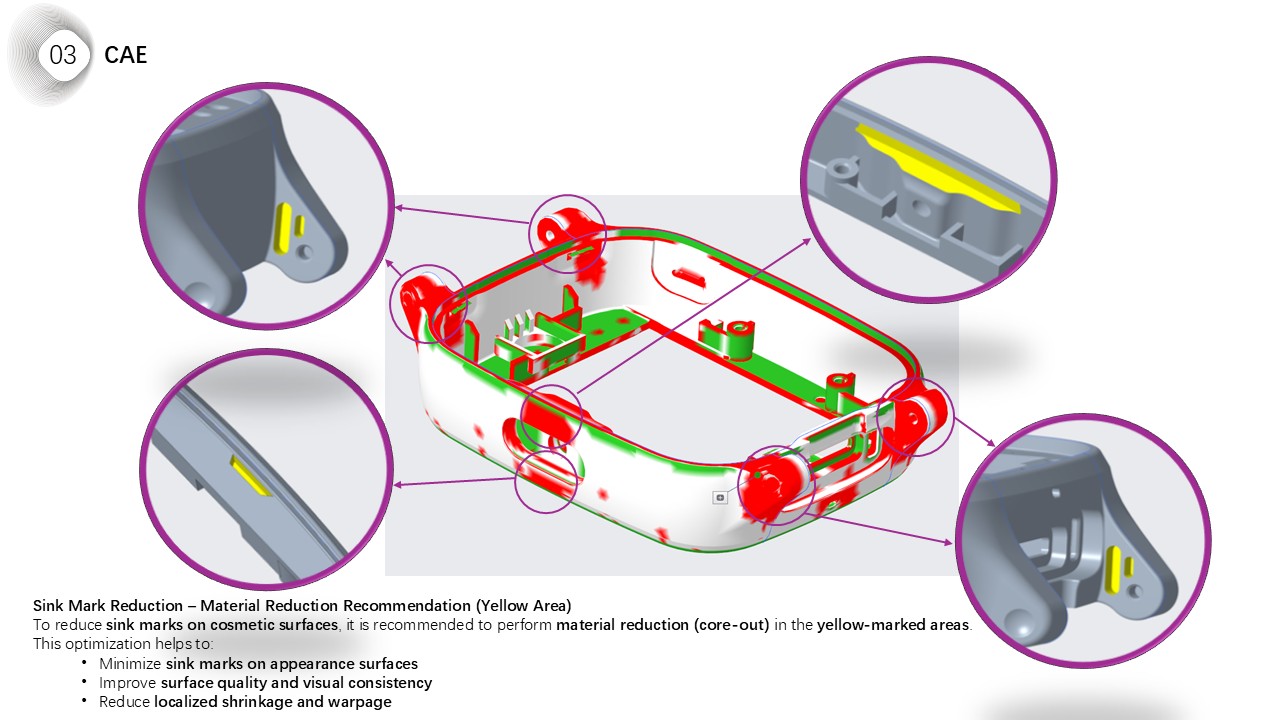 03 CAE

Sink Mark Reduction – Material Reduction Recommendation (Yellow Area)
To reduce sink marks on cosmetic surfaces, it is recommended to perform material reduction (core-out) in the yellow-marked areas.
This optimization helps to:
• Minimize sink marks on appearance surfaces
• Improve surface quality and visual consistency
• Reduce localized shrinkage and warpage